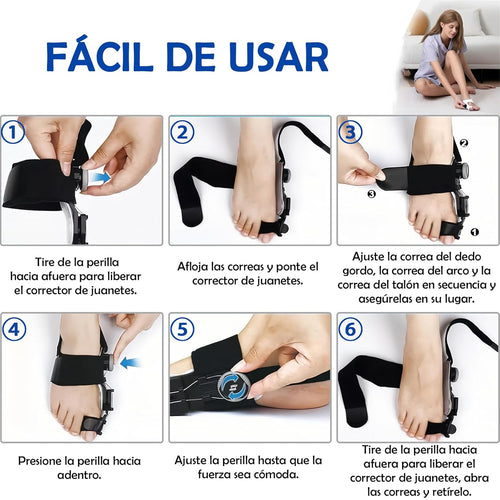 FÁCIL DE USAR

1

Tire de la perilla hacia afuera para liberar el corrector de juanetes.

2

Afloja las correas y ponte el corrector de juanetes.

3

2

3

1

Ajuste la correa del dedo gordo, la correa del arco y la correa del talón en secuencia y asegúrelas en su lugar.

4

Presione la perilla hacia adentro.

5

Ajuste la perilla hasta que la fuerza sea cómoda.

6

Tire de la perilla hacia afuera para liberar el corrector de juanetes, abra las correas y retírelo.