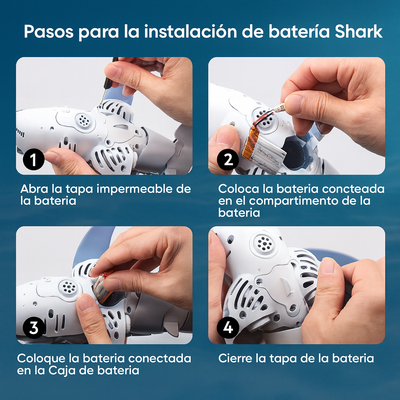 Pasos para la instalación de batería Shark

1

Abra la tapa impermeable de la bateria

2

Coloca la bateria concteada en el compartimento de la bateria

3

Coloque la bateria conectada en la Caja de bateria

4

Cierre la tapa de la bateria