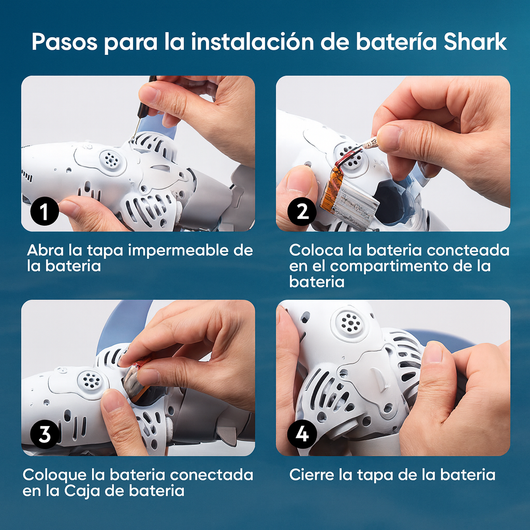 Pasos para la instalación de batería Shark

1

Abra la tapa impermeable de la bateria

2

Coloca la bateria concteada en el compartimento de la bateria

3

Coloque la bateria conectada en la Caja de bateria

4

Cierre la tapa de la bateria