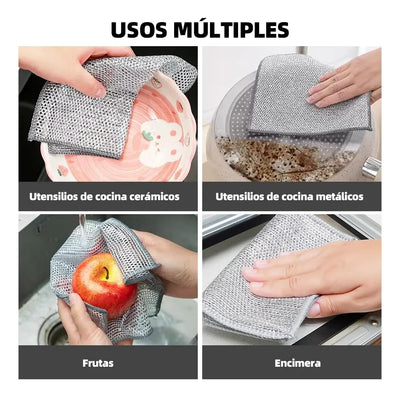 USOS MÚLTIPLES

Utensilios de cocina cerámicos

Utensilios de cocina metálicos

Frutas

Encimera