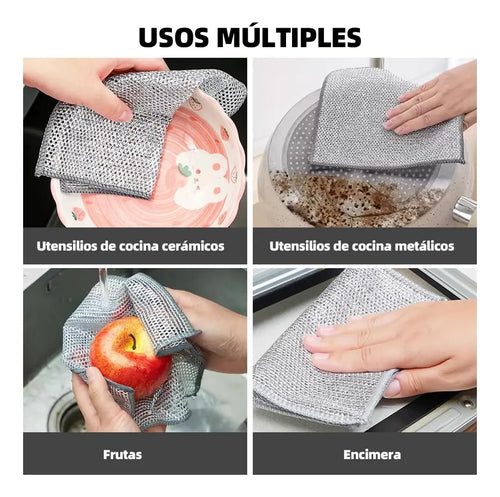 USOS MÚLTIPLES

Utensilios de cocina cerámicos

Utensilios de cocina metálicos

Frutas

Encimera