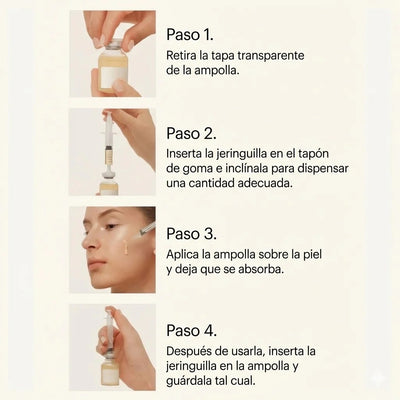 Paso 1.
Retira la tapa transparente de la ampolla.

Paso 2.
Inserta la jeringuilla en el tapón de goma e inclínala para dispensar una cantidad adecuada.

Paso 3.
Aplica la ampolla sobre la piel y deja que se absorba.

Paso 4.
Después de usarla, inserta la jeringuilla en la ampolla y guárdala tal cual.