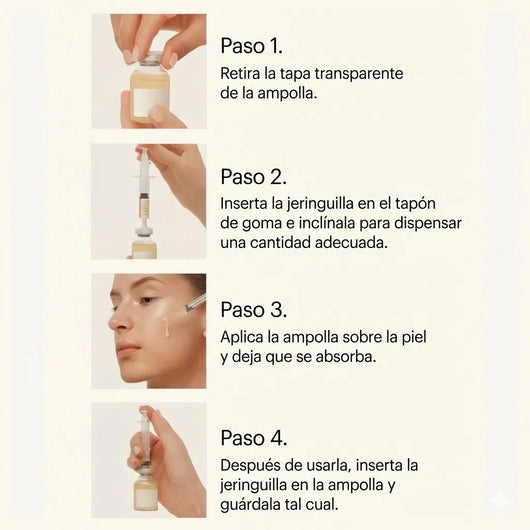 Paso 1.
Retira la tapa transparente de la ampolla.

Paso 2.
Inserta la jeringuilla en el tapón de goma e inclínala para dispensar una cantidad adecuada.

Paso 3.
Aplica la ampolla sobre la piel y deja que se absorba.

Paso 4.
Después de usarla, inserta la jeringuilla en la ampolla y guárdala tal cual.